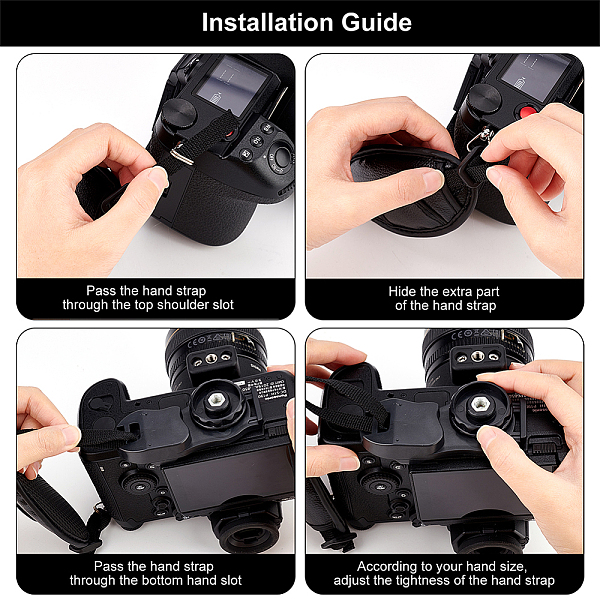 Installation Guide

Pass the hand strap through the top shoulder slot

Hide the extra part of the hand strap

Pass the hand strap through the bottom hand slot

According to your hand size, adjust the tightness of the hand strap