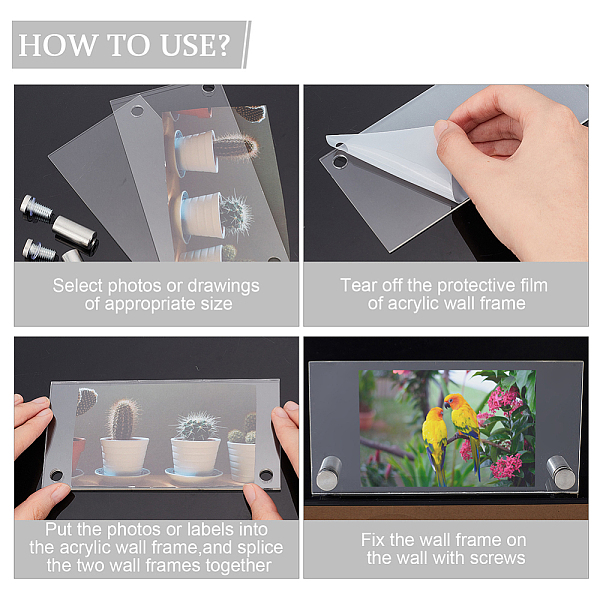 HOW TO USE?

Select photos or drawings of appropriate size

Tear off the protective film of acrylic wall frame

Put the photos or labels into the acrylic wall frame,and splice the two wall frames together

Fix the wall frame on the wall with screws