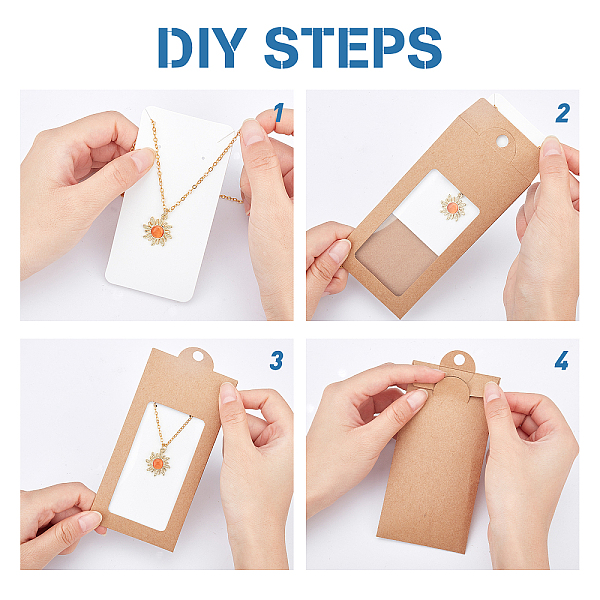 DIY STEPS

1

2

3

4