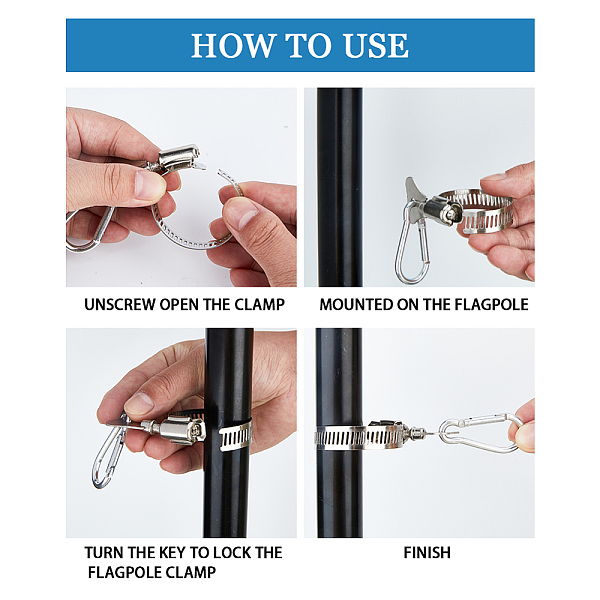 HOW TO USE

UNSCREW OPEN THE CLAMP

MOUNTED ON THE FLAGPOLE

TURN THE KEY TO LOCK THE FLAGPOLE CLAMP

FINISH