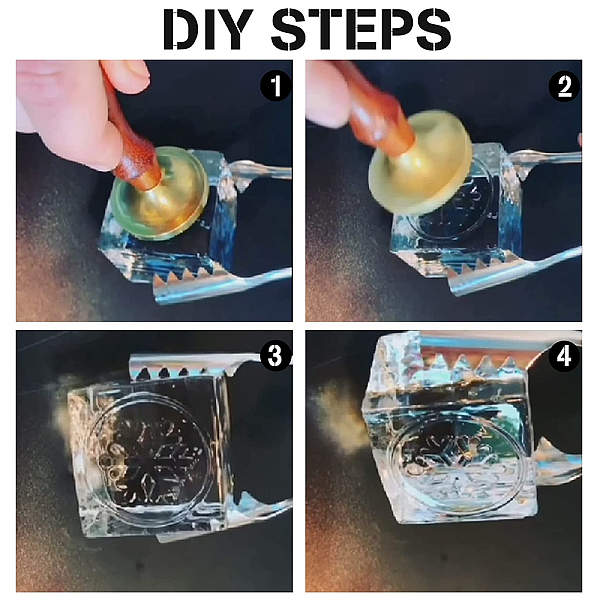 DIY STEPS

1

2

3

4