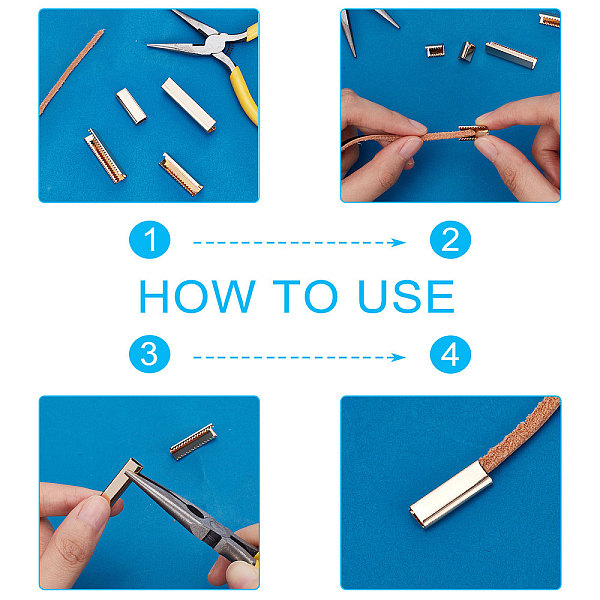 1
2
HOW TO USE
3
4