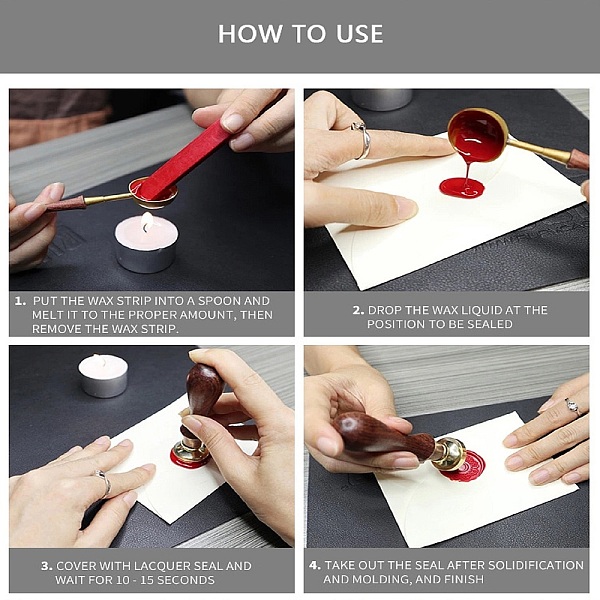 HOW TO USE

1. PUT THE WAX STRIP INTO A SPOON AND MELT IT TO THE PROPER AMOUNT, THEN REMOVE THE WAX STRIP.

2. DROP THE WAX LIQUID AT THE POSITION TO BE SEALED

3. COVER WITH LACQUER SEAL AND WAIT FOR 10 - 15 SECONDS

4. TAKE OUT THE SEAL AFTER SOLIDIFICATION AND MOLDING, AND FINISH