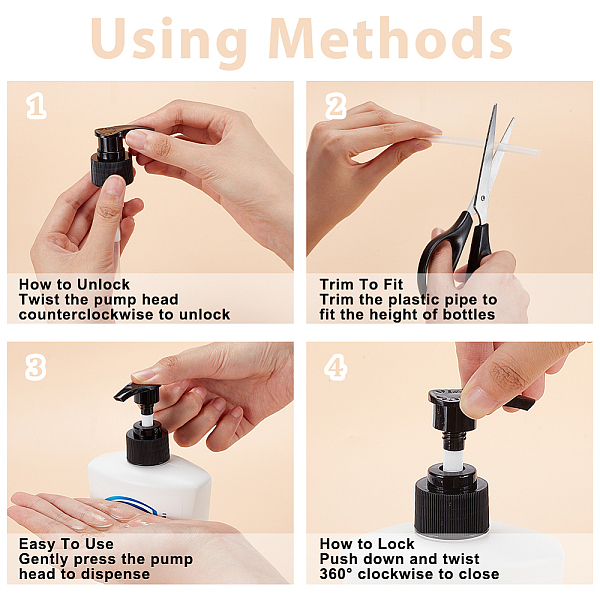 Using Methods

1

How to Unlock
Twist the pump head counterclockwise to unlock

2

Trim To Fit
Trim the plastic pipe to fit the height of bottles

3

Easy To Use
Gently press the pump head to dispense

4

How to Lock
Push down and twist 360° clockwise to close