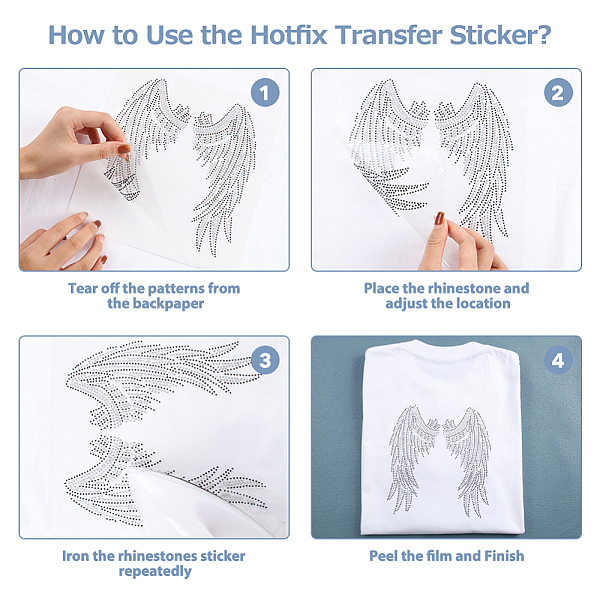 How to Use the Hotfix Transfer Sticker?

1

Tear off the patterns from the backpaper

2

Place the rhinestone and adjust the location

3

Iron the rhinestones sticker repeatedly

4

Peel the film and Finish