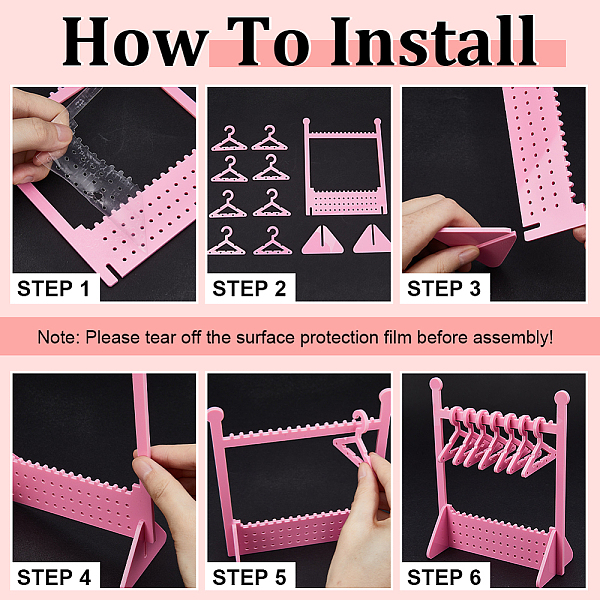 How To Install

STEP 1

STEP 2

STEP 3

Note: Please tear off the surface protection film before assembly!

STEP 4

STEP 5

STEP 6