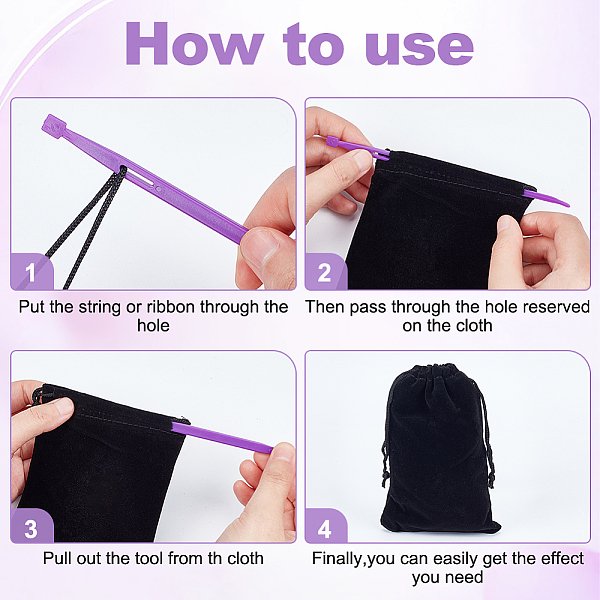 How to use

1

Put the string or ribbon through the hole

2

Then pass through the hole reserved on the cloth

3

Pull out the tool from th cloth

4

Finally,you can easily get the effect you need