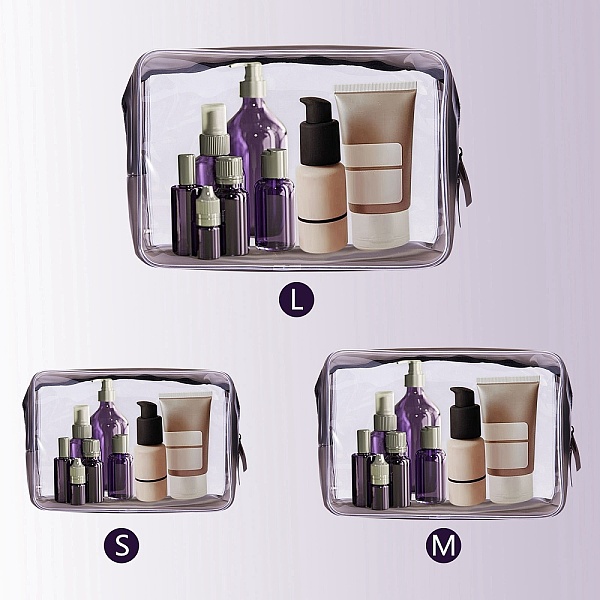 L

S

M