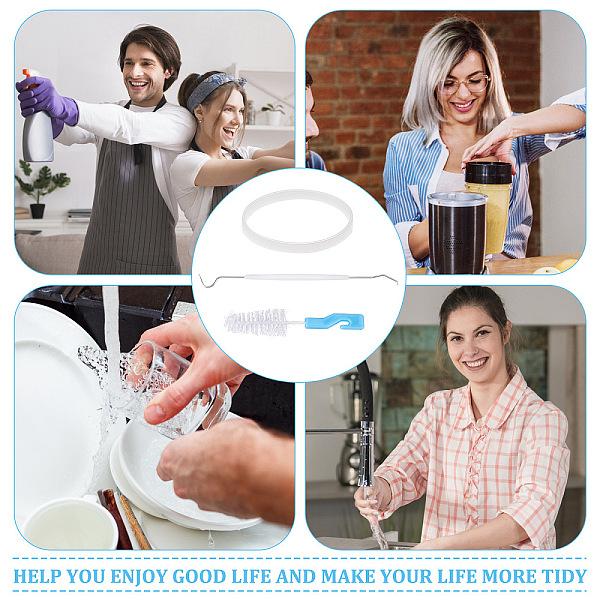 HELP YOU ENJOY GOOD LIFE AND MAKE YOUR LIFE MORE TIDY