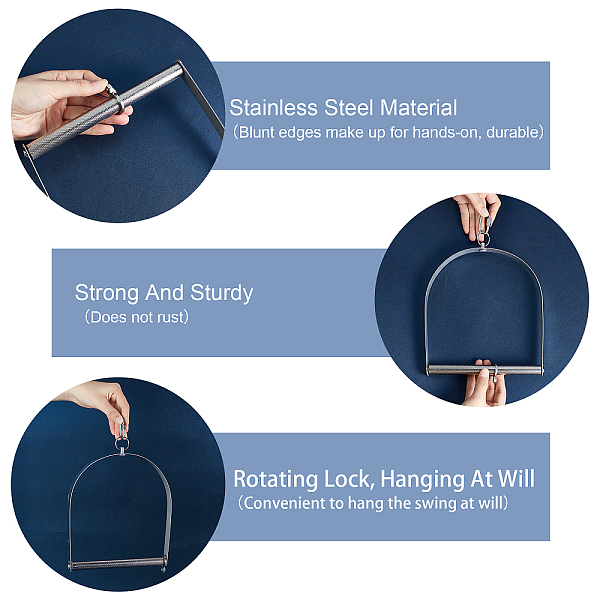 Stainless Steel Material
（Blunt edges make up for hands-on, durable）

Strong And Sturdy
（Does not rust）

Rotating Lock, Hanging At Will
（Convenient to hang the swing at will）