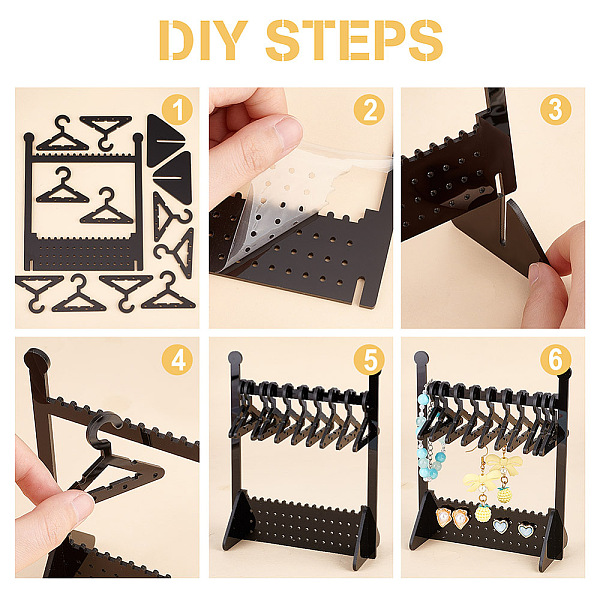 DIY STEPS

1

2

3

4

5

6