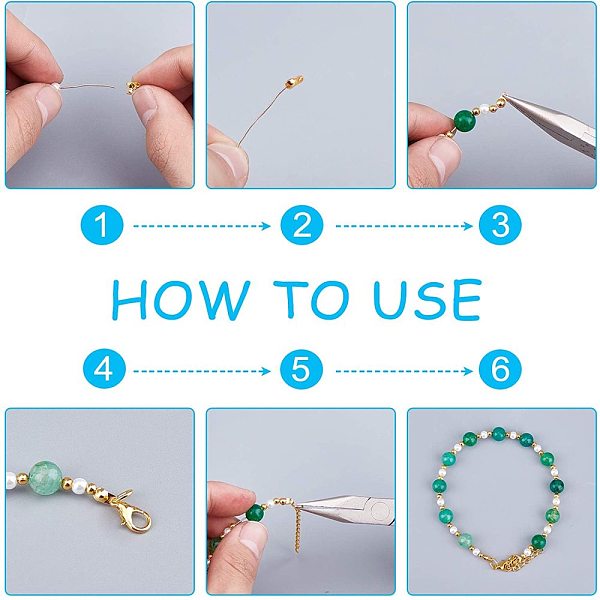 1 2 3

HOW TO USE

4 5 6