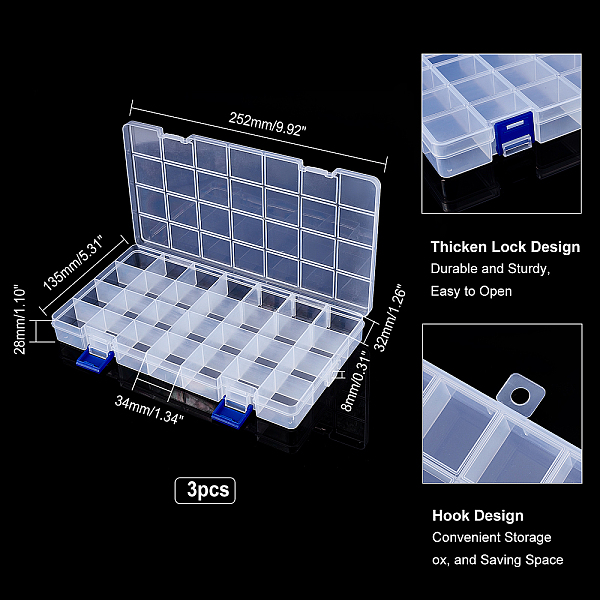 252mm/9.92"

135mm/5.31"

28mm/1.10"

32mm/1.26"

8mm/0.31"

34mm/1.34"

3pcs

Thicken Lock Design
Durable and Sturdy,
Easy to Open

Hook Design
Convenient Storage
ox, and Saving Space