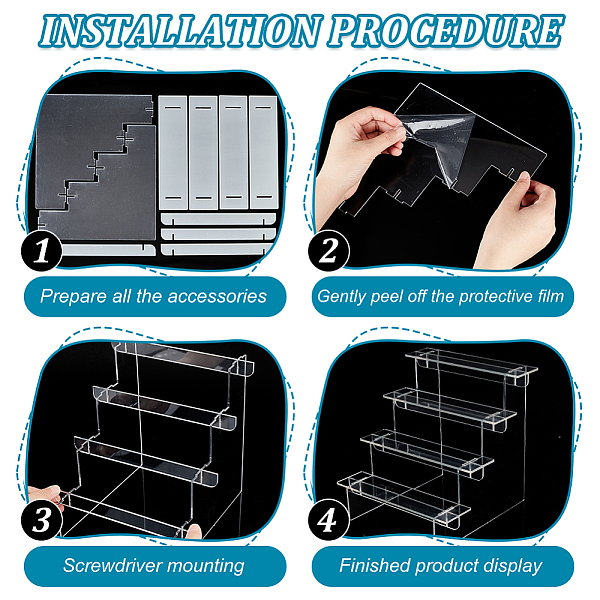 INSTALLATION PROCEDURE

1

Prepare all the accessories

2

Gently peel off the protective film

3

Screwdriver mounting

4

Finished product display