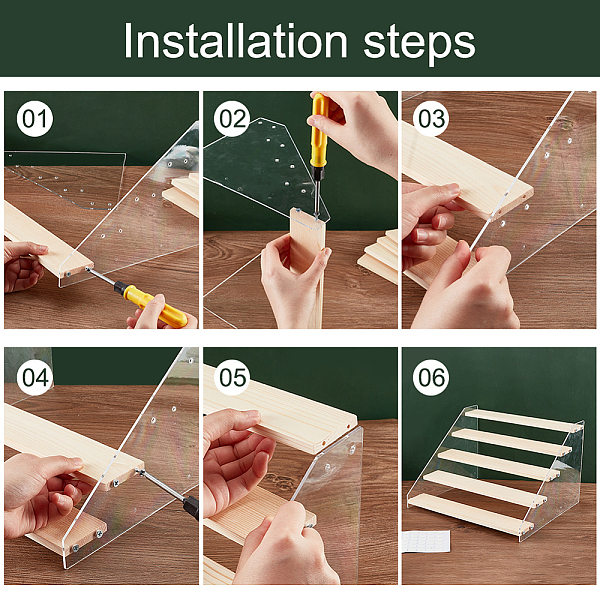 Installation steps

01

02

03

04

05

06