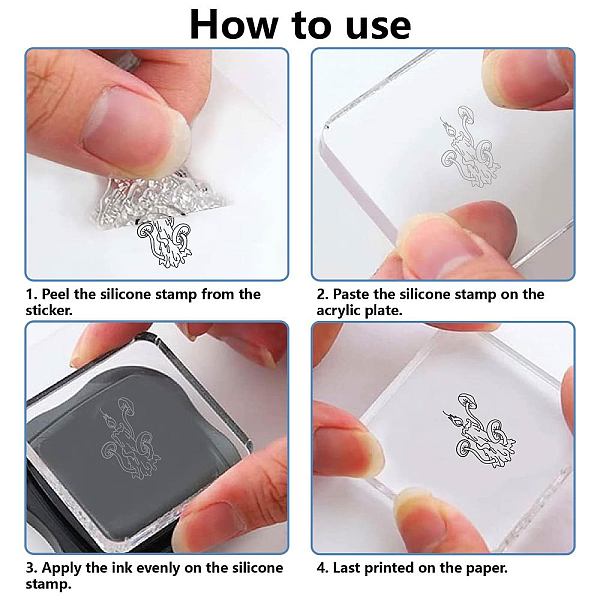 How to use

1. Peel the silicone stamp from the sticker.

2. Paste the silicone stamp on the acrylic plate.

3. Apply the ink evenly on the silicone stamp.

4. Last printed on the paper.