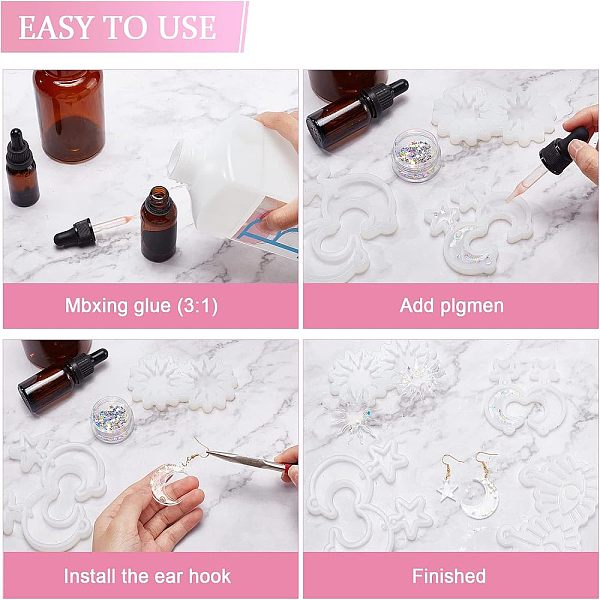 EASY TO USE

Mbxing glue (3:1)

Add plgmen

Install the ear hook

Finished