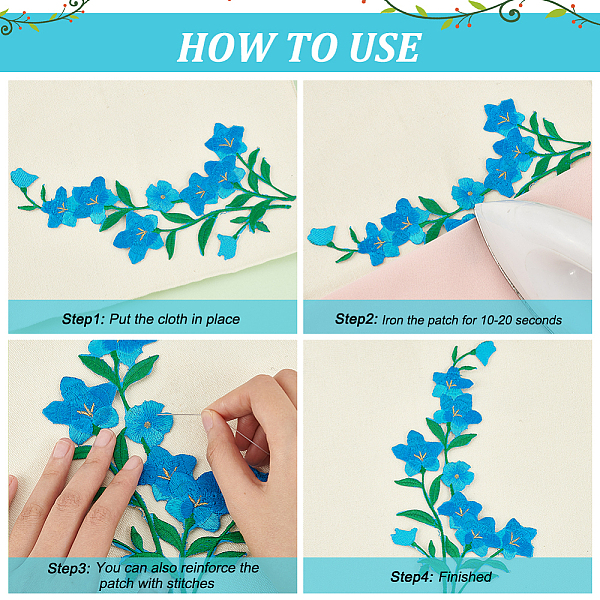 HOW TO USE

Step1: Put the cloth in place

Step2: Iron the patch for 10-20 seconds

Step3: You can also reinforce the patch with stitches

Step4: Finished