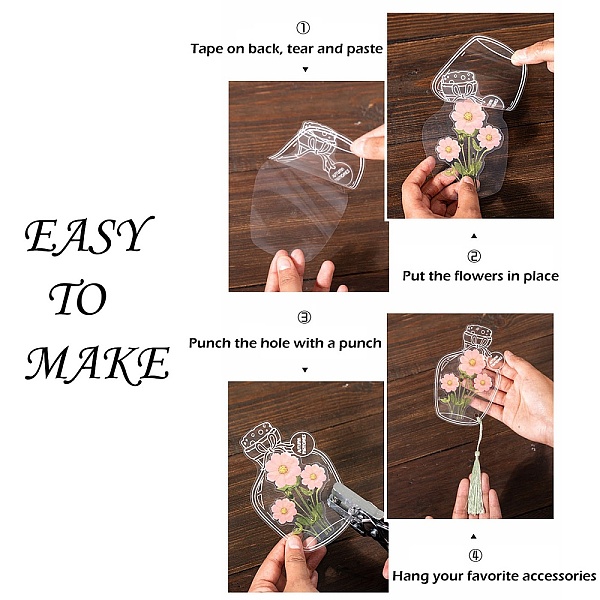 EASY TO MAKE

①
Tape on back, tear and paste

②
Put the flowers in place

③
Punch the hole with a punch

④
Hang your favorite accessories