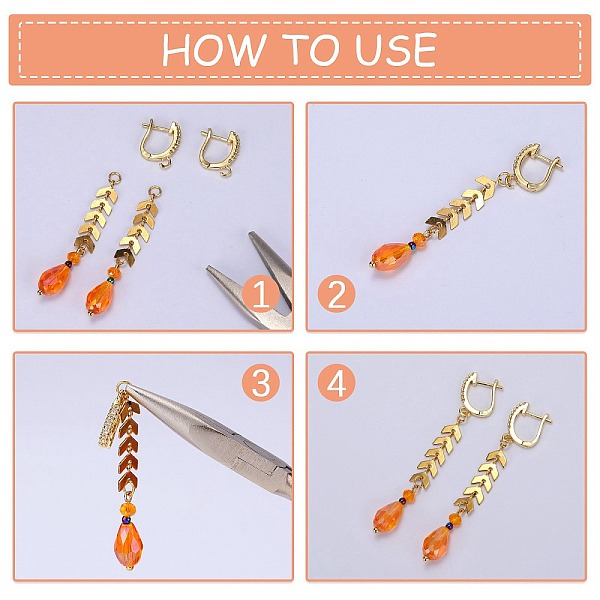 HOW TO USE

1

2

3

4