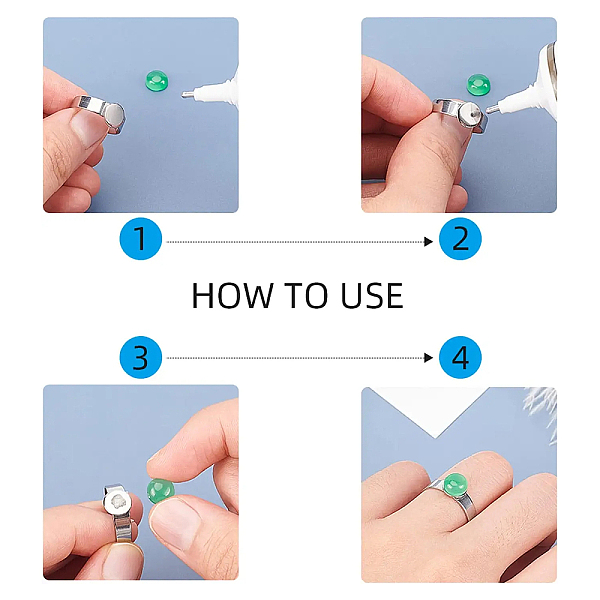 1

2

HOW TO USE

3

4