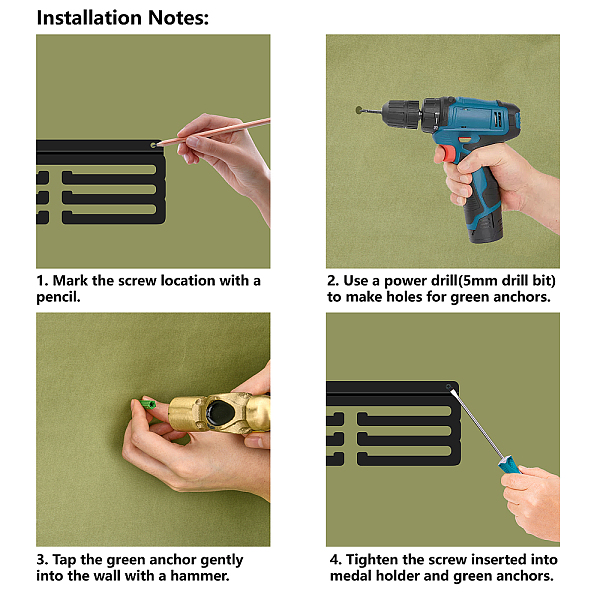 Installation Notes:

1. Mark the screw location with a pencil.

2. Use a power drill(5mm drill bit) to make holes for green anchors.

3. Tap the green anchor gently into the wall with a hammer.

4. Tighten the screw inserted into medal holder and green anchors.