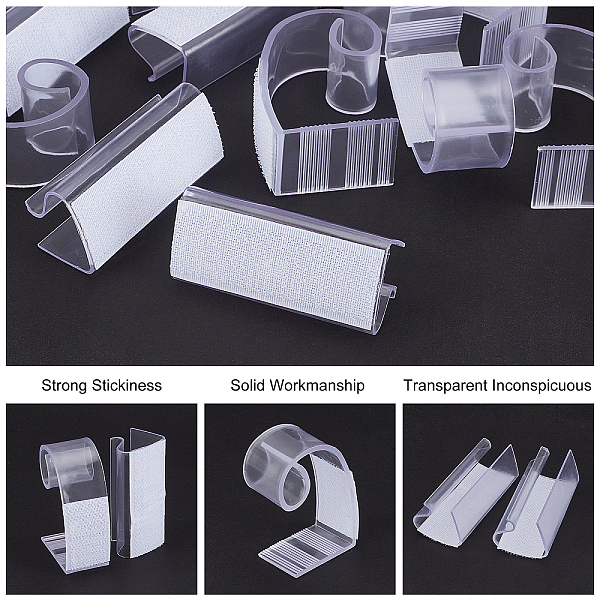 Strong Stickiness

Solid Workmanship

Transparent Inconspicuous