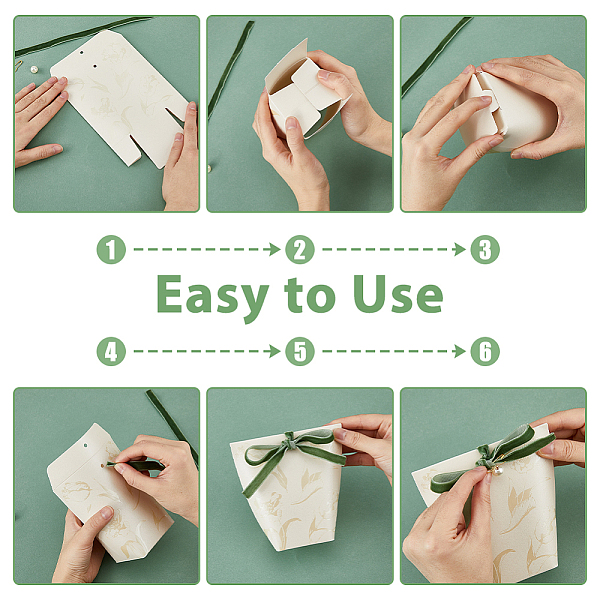 1 2 3

Easy to Use

4 5 6