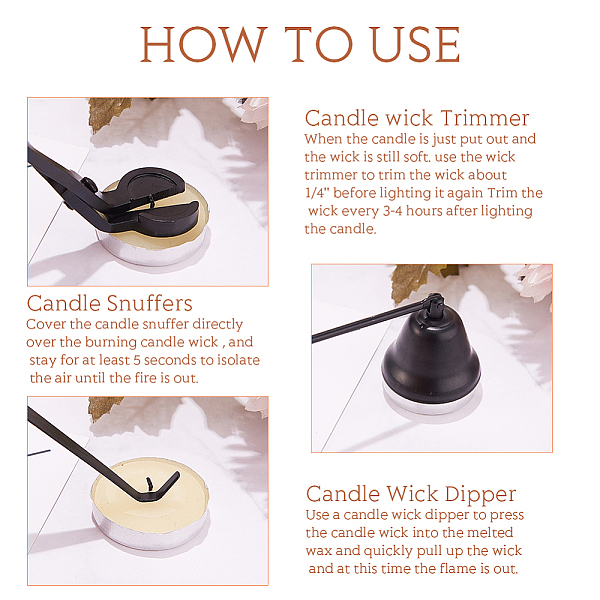 HOW TO USE

Candle wick Trimmer
When the candle is just put out and the wick is still soft. use the wick trimmer to trim the wick about 1/4" before lighting it again Trim the wick every 3-4 hours after lighting the candle.

Candle Snuffers
Cover the candle snuffer directly over the burning candle wick , and stay for at least 5 seconds to isolate the air until the fire is out.

Candle Wick Dipper
Use a candle wick dipper to press the candle wick into the melted wax and quickly pull up the wick and at this time the flame is out.