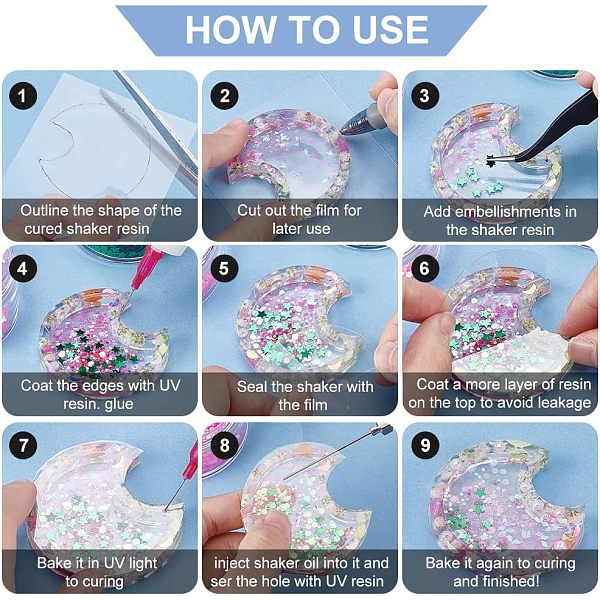 HOW TO USE

1
Outline the shape of the cured shaker resin

2
Cut out the film for later use

3
Add embellishments in the shaker resin

4
Coat the edges with UV resin. glue

5
Seal the shaker with the film

6
Coat a more layer of resin on the top to avoid leakage

7
Bake it in UV light to curing

8
inject shaker oil into it and ser the hole with UV resin

9
Bake it again to curing and finished!