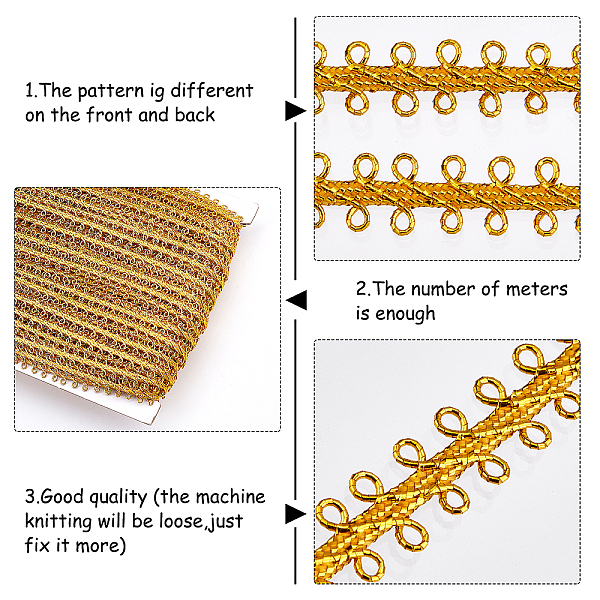 1.The pattern ig different on the front and back

2.The number of meters is enough

3.Good quality (the machine knitting will be loose,just fix it more)