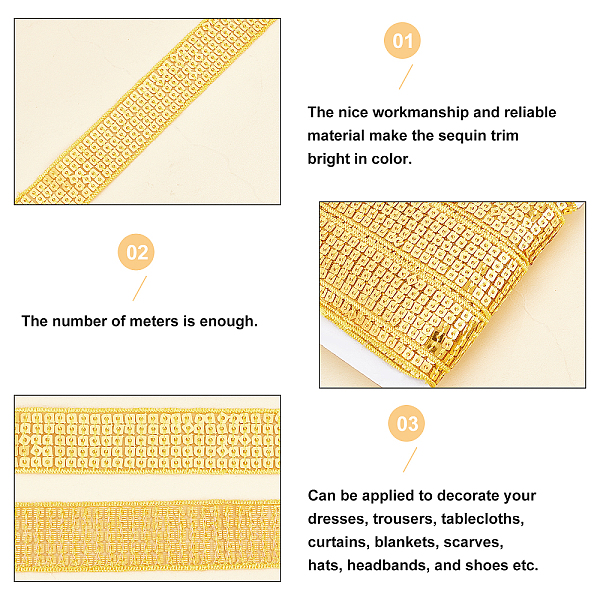 01

The nice workmanship and reliable material make the sequin trim bright in color.

02

The number of meters is enough.

03

Can be applied to decorate your dresses, trousers, tablecloths, curtains, blankets, scarves, hats, headbands, and shoes etc.