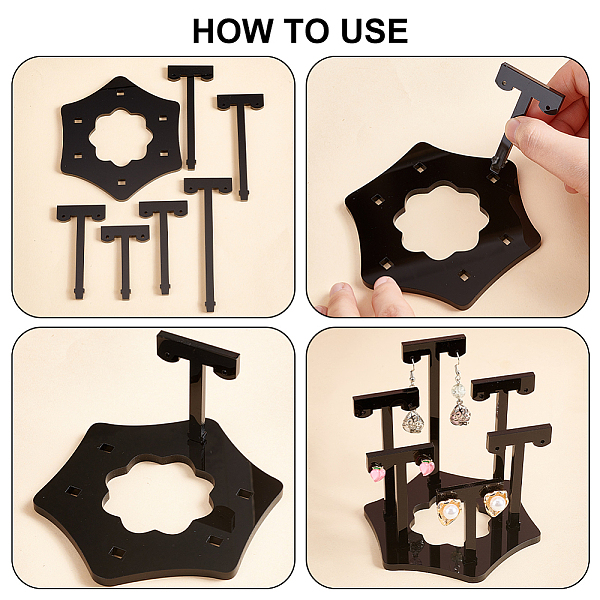 HOW TO USE