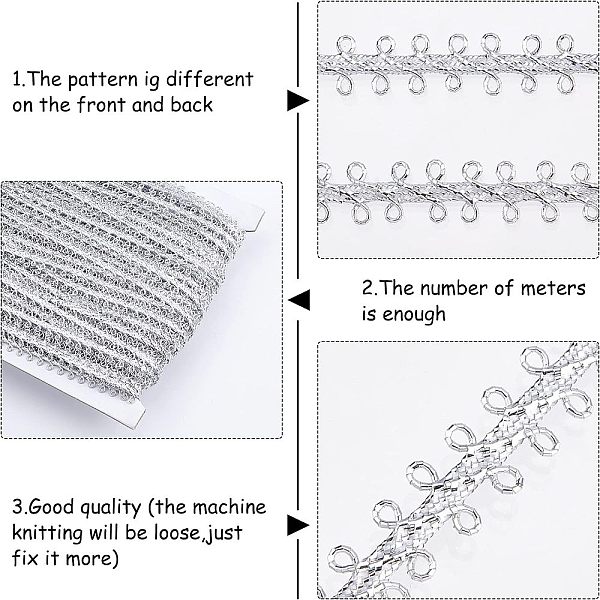 1.The pattern ig different on the front and back

2.The number of meters is enough

3.Good quality (the machine knitting will be loose,just fix it more)