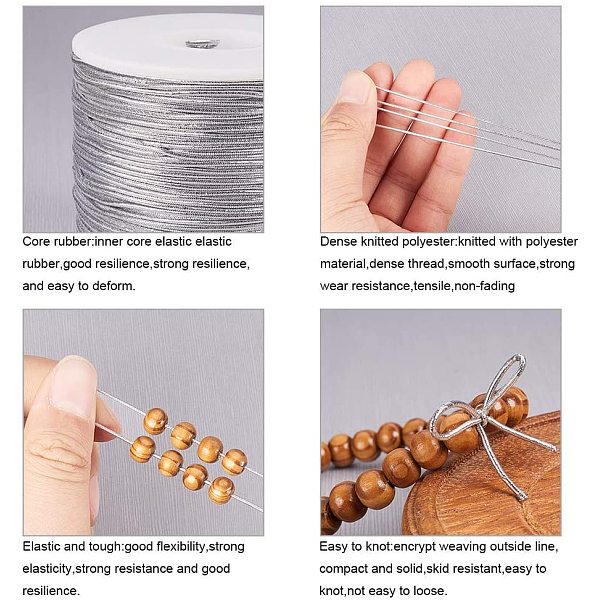 Core rubber:inner core elastic elastic rubber,good resilience,strong resilience, and easy to deform.

Dense knitted polyester:knitted with polyester material,dense thread,smooth surface,strong wear resistance,tensile,non-fading

Elastic and tough:good flexibility,strong elasticity,strong resistance and good resilience.

Easy to knot:encrypt weaving outside line, compact and solid,skid resistant,easy to knot,not easy to loose.