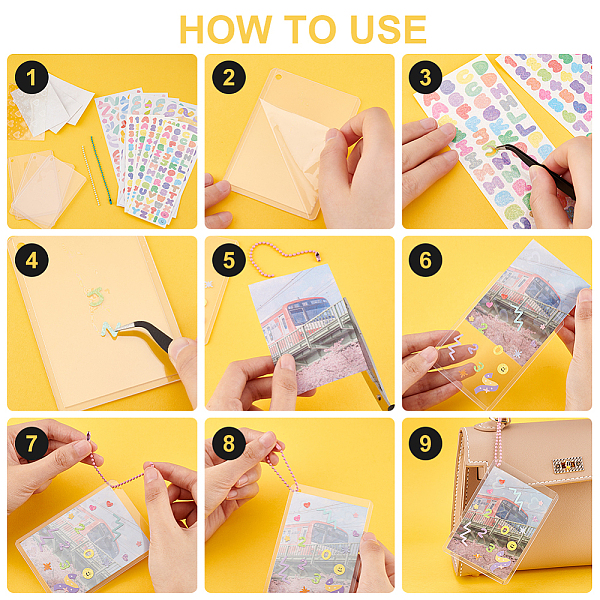 HOW TO USE

1

2

3

4

5

6

7

8

9