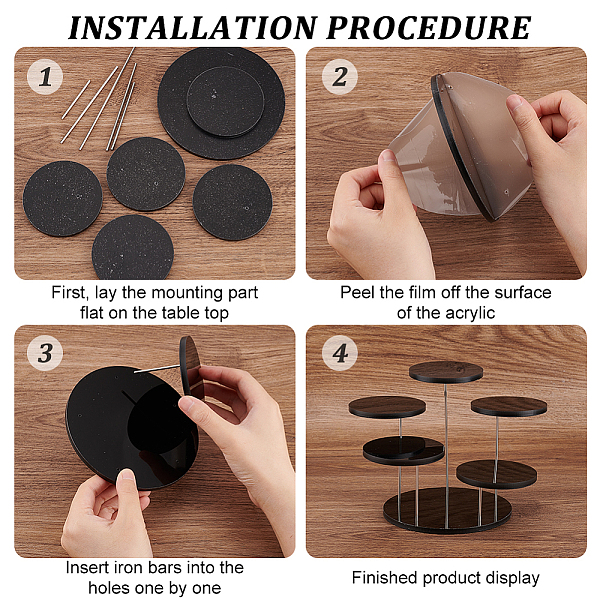 INSTALLATION PROCEDURE

1

First, lay the mounting part flat on the table top

2

Peel the film off the surface of the acrylic

3

Insert iron bars into the holes one by one

4

Finished product display