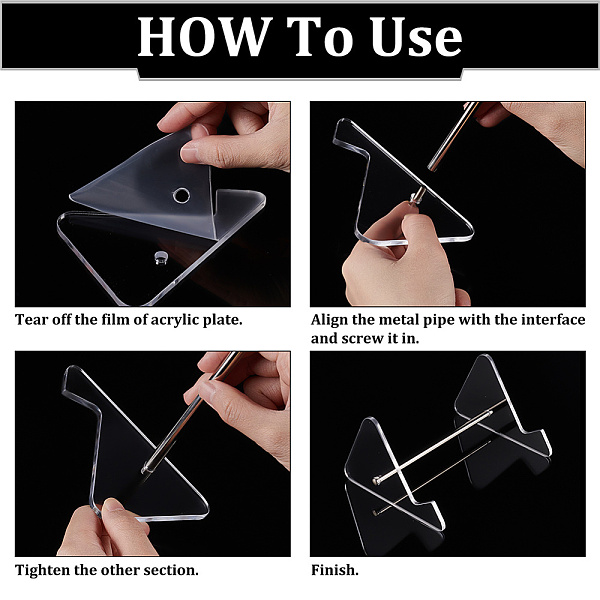 HOW To Use

Tear off the film of acrylic plate.

Align the metal pipe with the interface and screw it in.

Tighten the other section.

Finish.