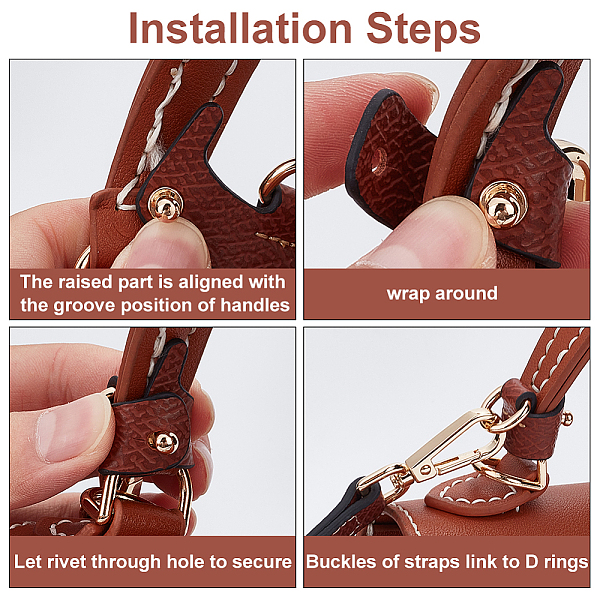 Installation Steps

The raised part is aligned with the groove position of handles

wrap around

Let rivet through hole to secure

Buckles of straps link to D rings