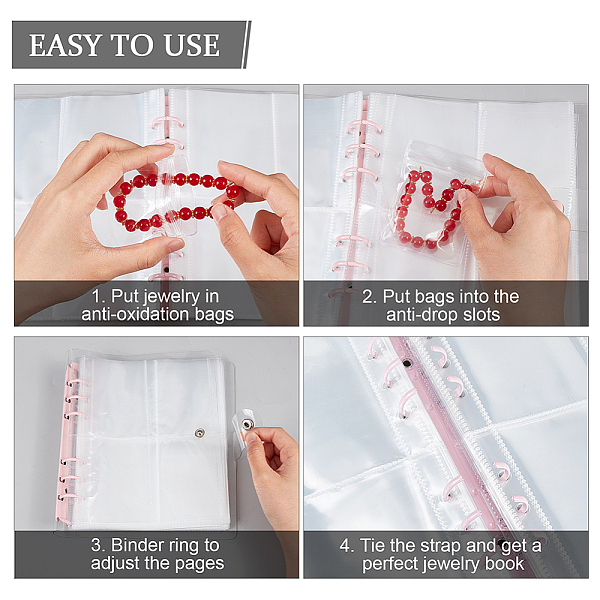 EASY TO USE

1. Put jewelry in anti-oxidation bags

2. Put bags into the anti-drop slots

3. Binder ring to adjust the pages

4. Tie the strap and get a perfect jewelry book