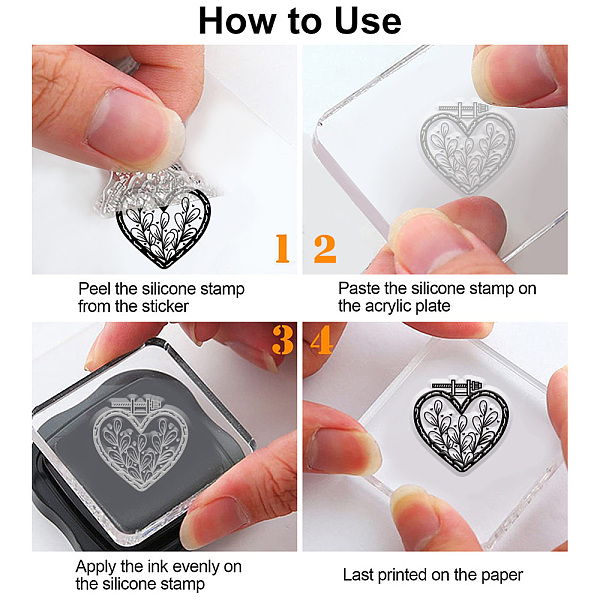 How to Use

1

Peel the silicone stamp from the sticker

2

Paste the silicone stamp on the acrylic plate

3

Apply the ink evenly on the silicone stamp

4

Last printed on the paper