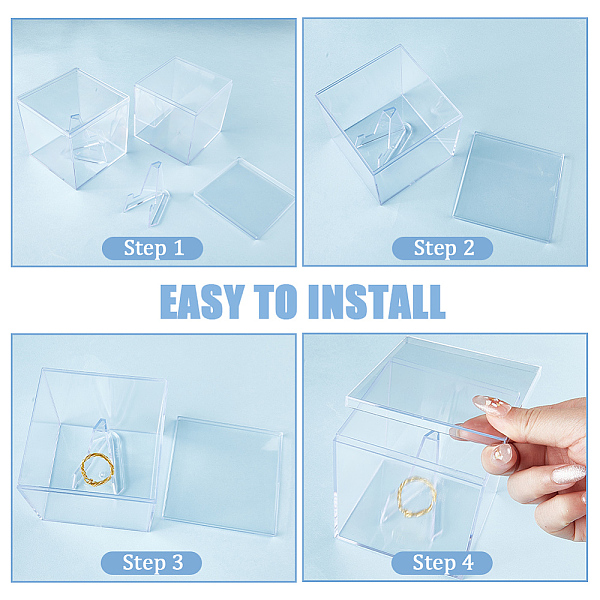 Step 1

Step 2

EASY TO INSTALL

Step 3

Step 4