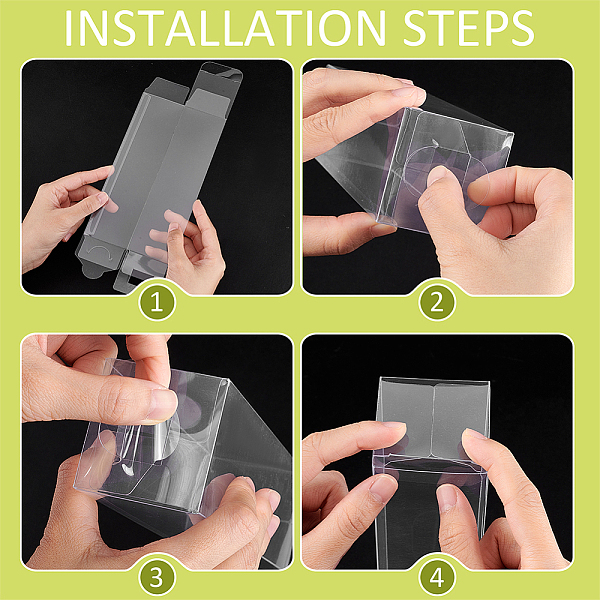 INSTALLATION STEPS

1

2

3

4