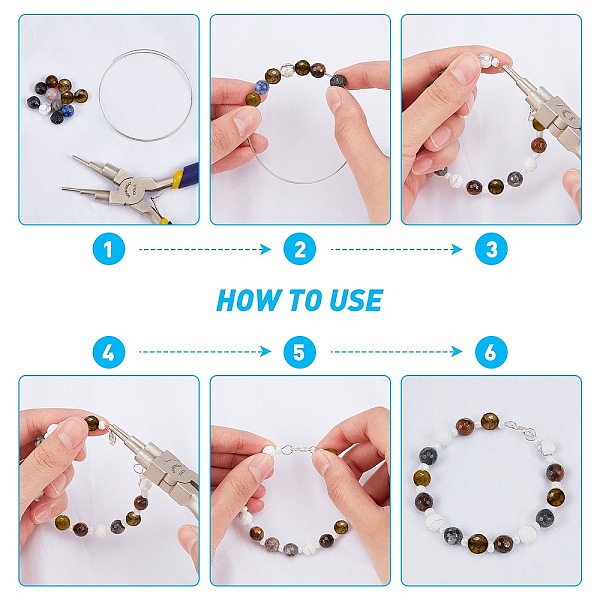 1
2
3

HOW TO USE

4
5
6