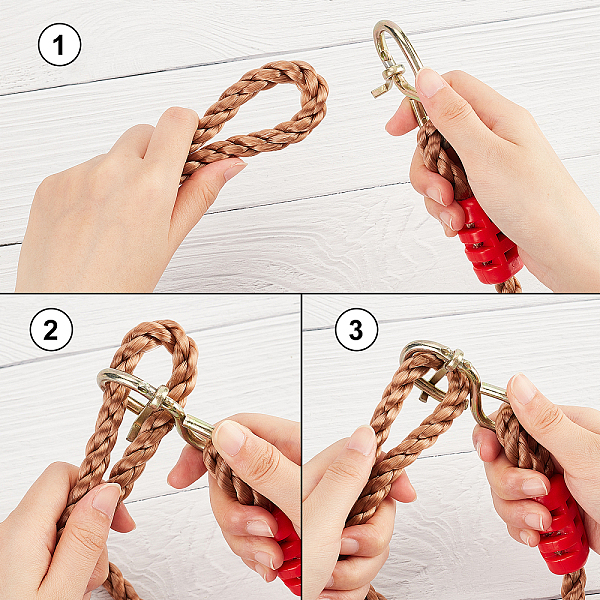 1

2

3