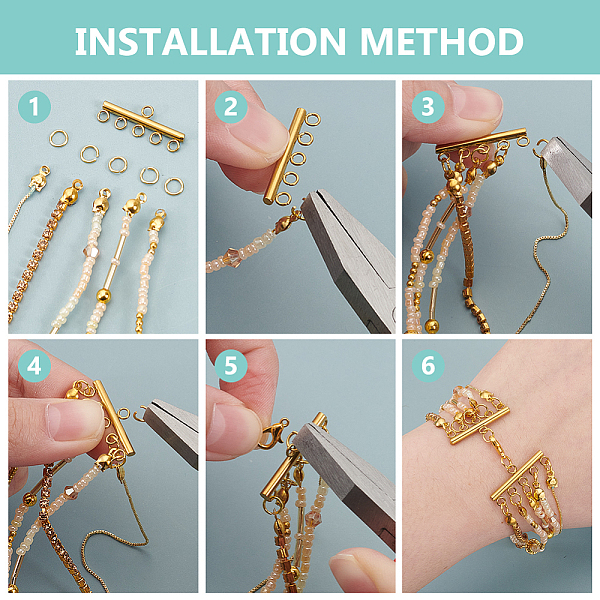 INSTALLATION METHOD

1

2

3

4

5

6