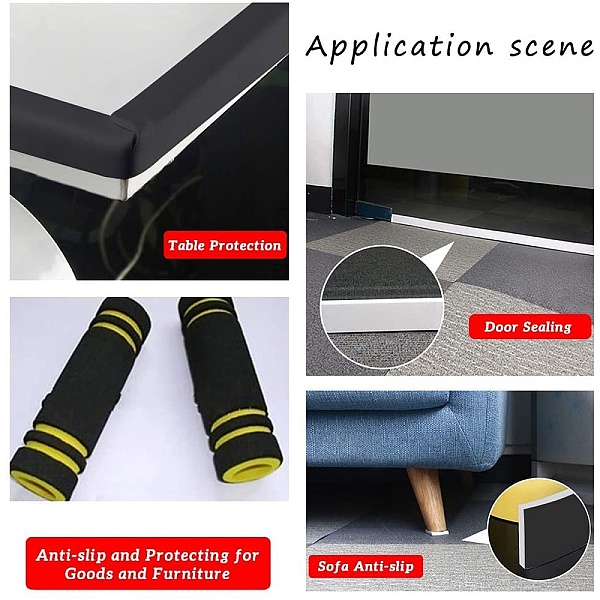 Application scene

Table Protection

Door Sealing

Anti-slip and Protecting for Goods and Furniture

Sofa Anti-slip