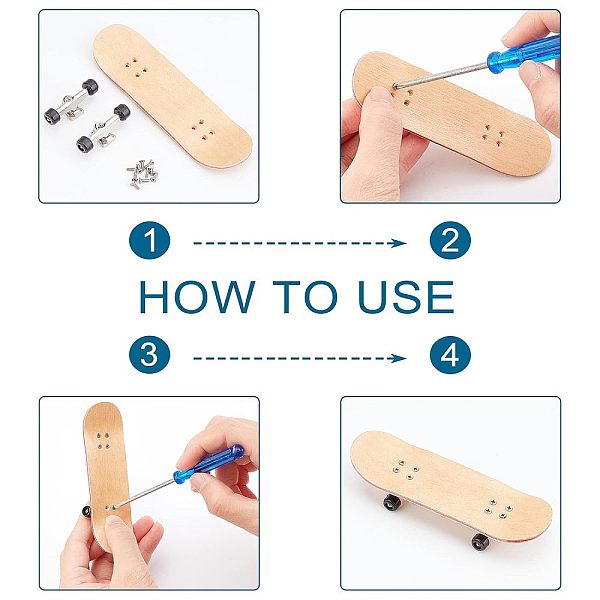 1

2

HOW TO USE

3

4