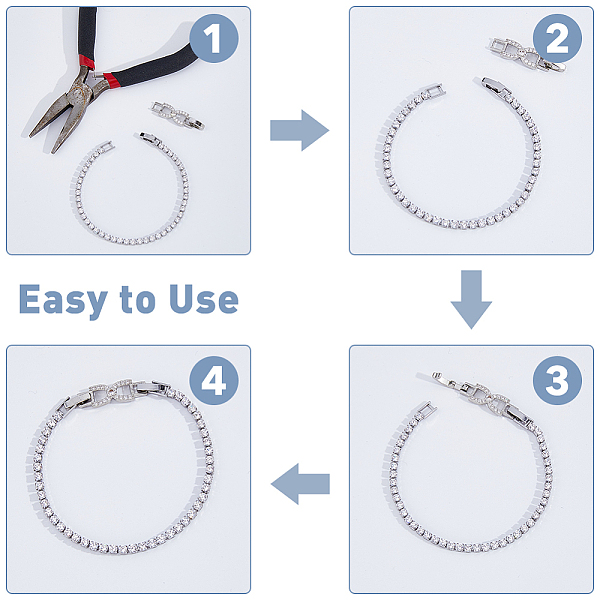 1

2

Easy to Use

3

4