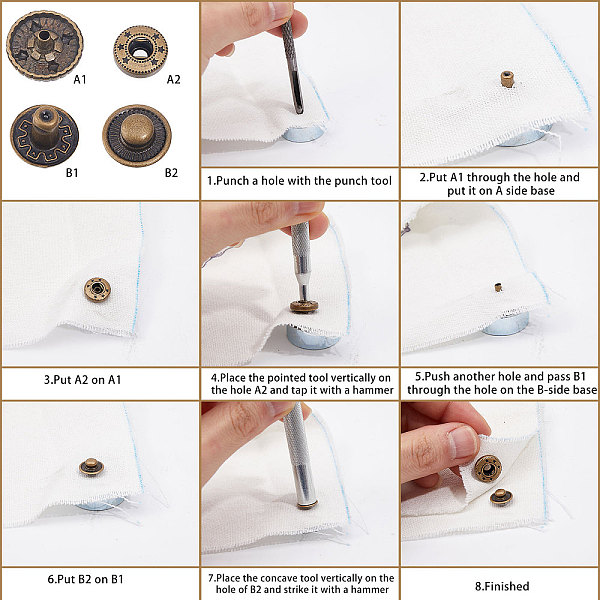 A1

A2

B1

B2

1.Punch a hole with the punch tool

2.Put A1 through the hole and put it on A side base

3.Put A2 on A1

4.Place the pointed tool vertically on the hole A2 and tap it with a hammer

5.Push another hole and pass B1 through the hole on the B-side base

6.Put B2 on B1

7.Place the concave tool vertically on the hole of B2 and strike it with a hammer

8.Finished